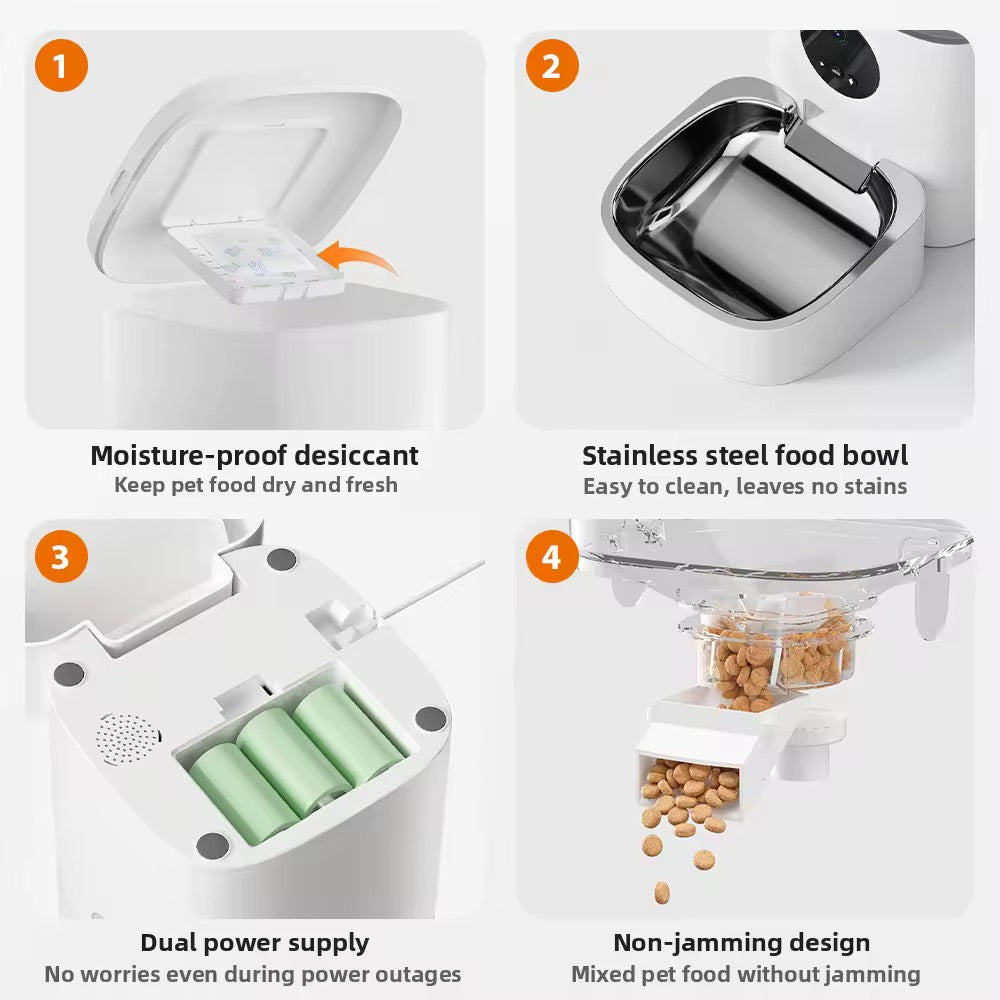 1

Moisture-proof desiccant
Keep pet food dry and fresh

2

Stainless steel food bowl
Easy to clean, leaves no stains

3

Dual power supply
No worries even during power outages

4

Non-jamming design
Mixed pet food without jamming